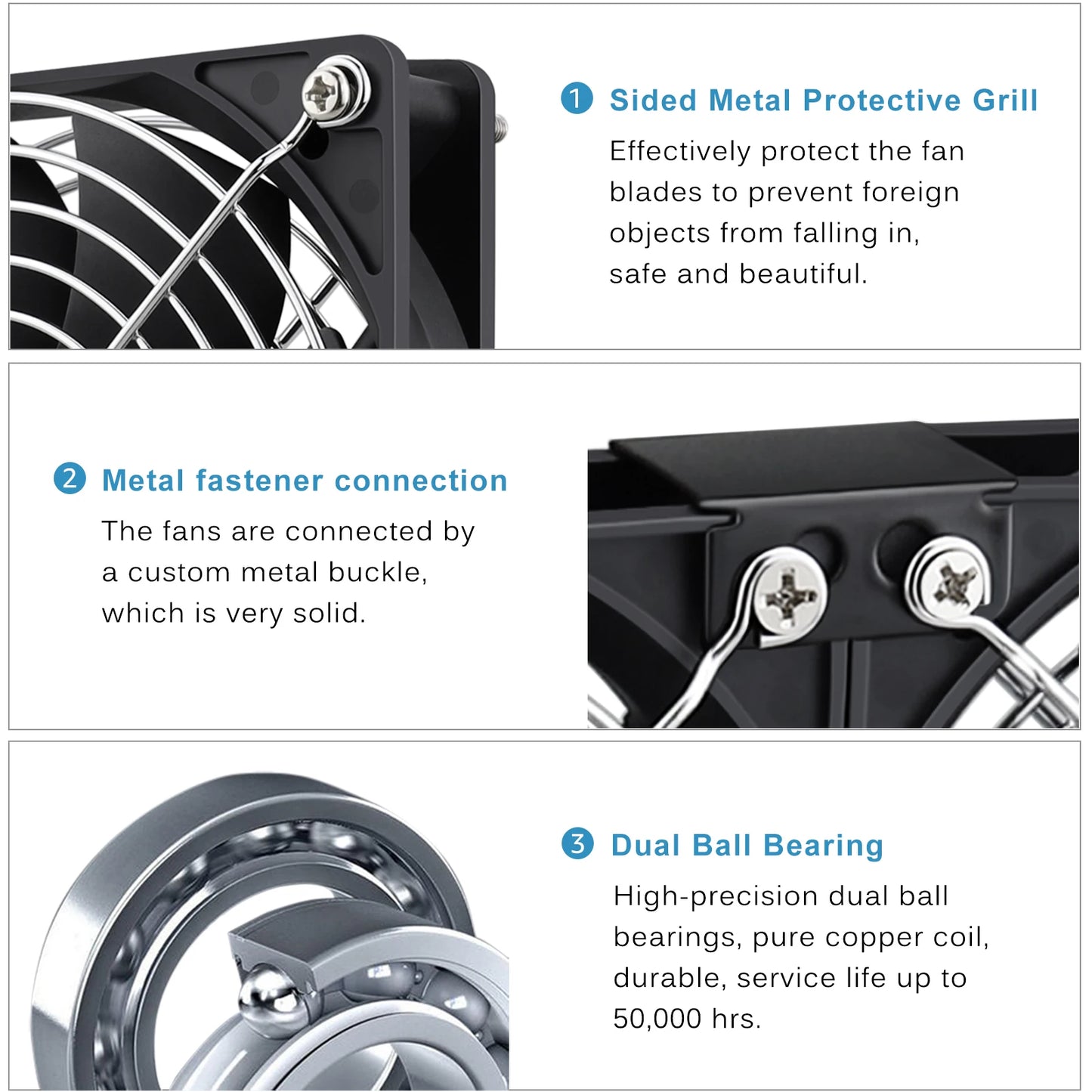 1 Sided Metal Protective Grill

Effectively protect the fan blades to prevent foreign objects from falling in, safe and beautiful.

2 Metal fastener connection

The fans are connected by a custom metal buckle, which is very solid.

3 Dual Ball Bearing

High-precision dual ball bearings, pure copper coil, durable, service life up to 50,000 hrs.