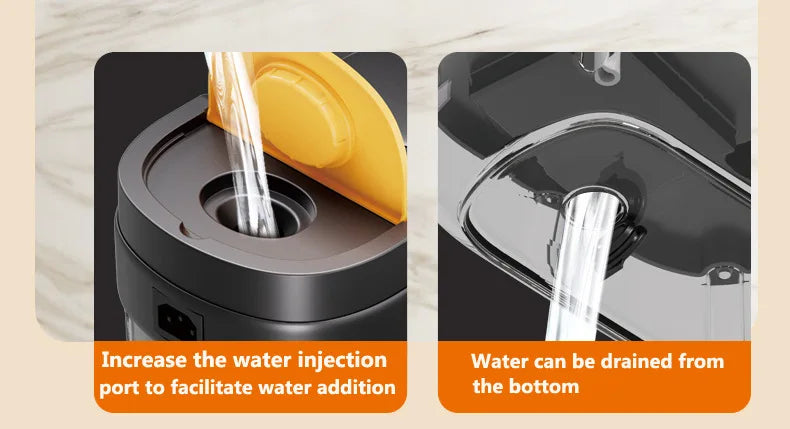 Increase the water injection port to facilitate water addition

Water can be drained from the bottom