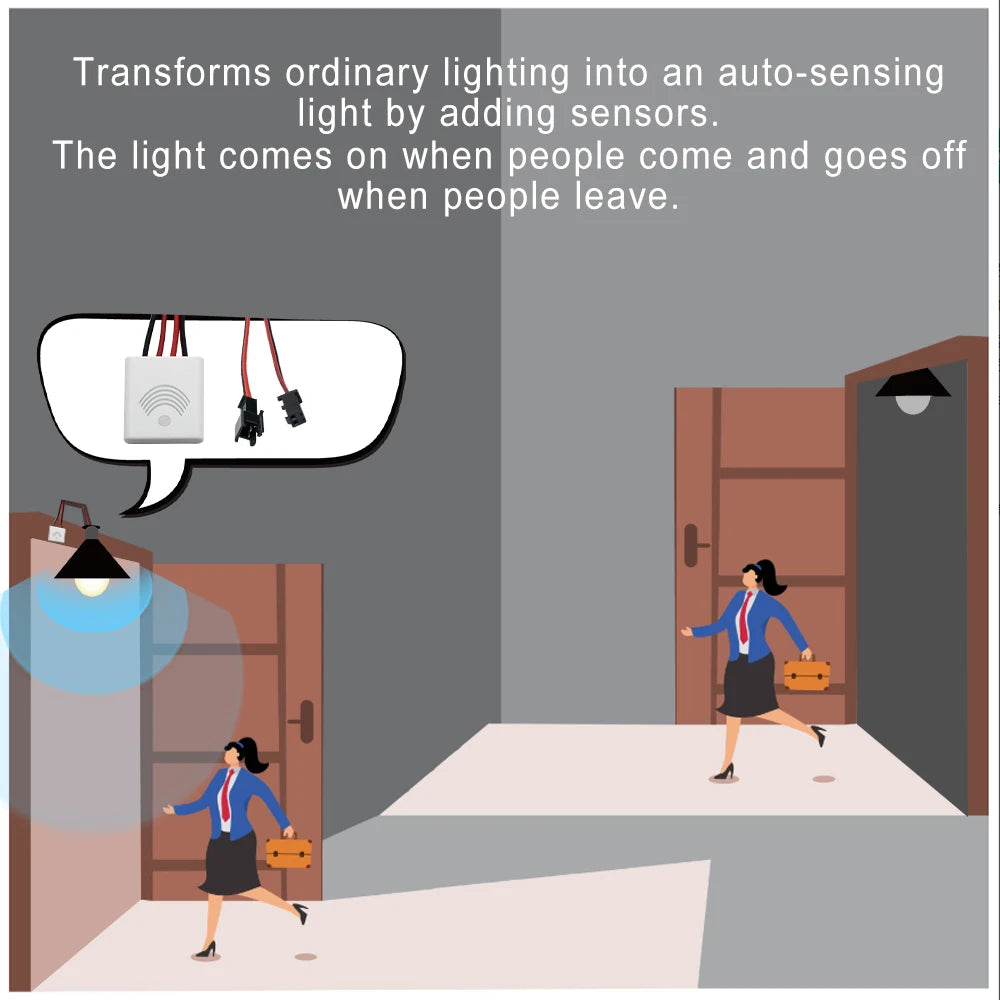 Transforms ordinary lighting into an auto-sensing light by adding sensors.
The light comes on when people come and goes off when people leave.