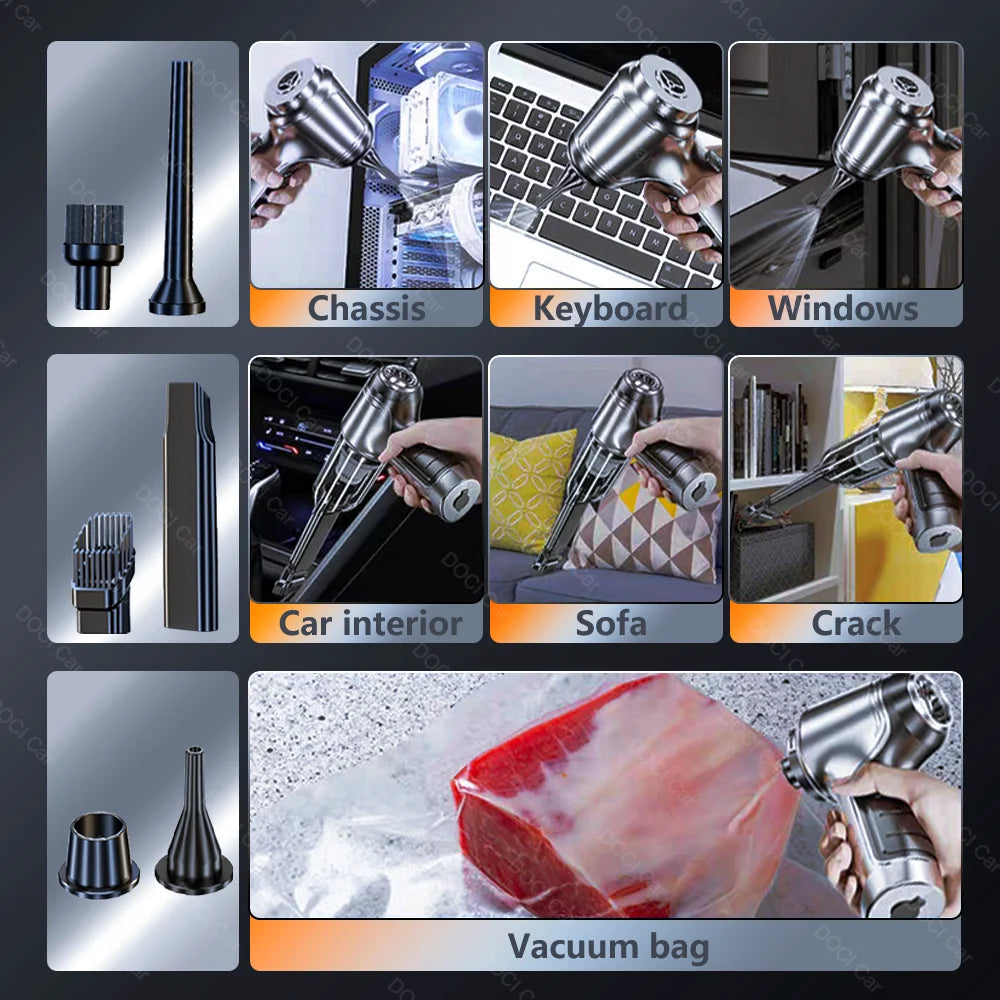 Chassis

Keyboard

Windows

Car interior

Sofa

Crack

Vacuum bag

DOCI Car